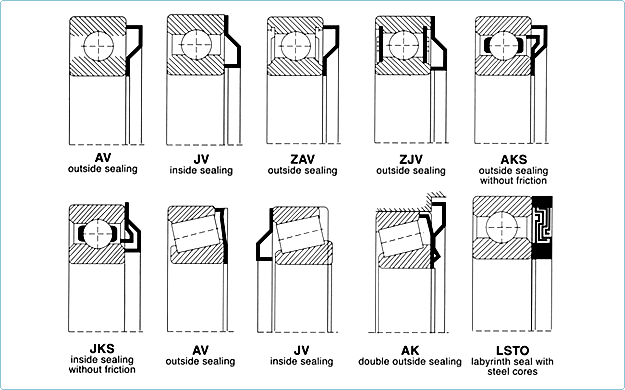 AV
outside sealing

JV
inside sealing

ZAV
outside sealing

ZJV
outside sealing

AKS
outside sealing without friction

JKS
inside sealing without friction

AV
outside sealing

JV
inside sealing

AK
double outside sealing

LSTO
labyrinth seal with steel cores